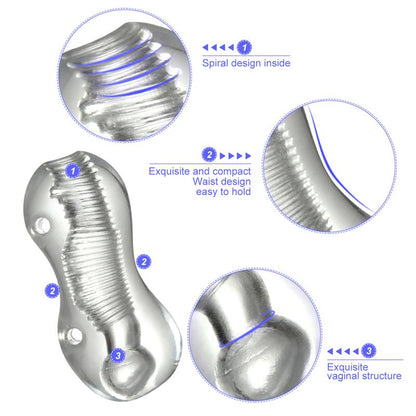 1
Spiral design inside

2
Exquisite and compact
Waist design
easy to hold

1

2

2

3

3
Exquisite
vaginal structure