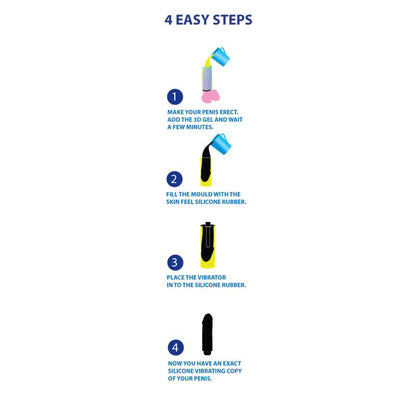 4 EASY STEPS

1

MAKE YOUR PENIS ERECT. ADD THE 3D GEL AND WAIT A FEW MINUTES.

2

FILL THE MOULD WITH THE SKIN FEEL SILICONE RUBBER.

3

PLACE THE VIBRATOR IN TO THE SILICONE RUBBER.

4

NOW YOU HAVE AN EXACT SILICONE VIBRATING COPY OF YOUR PENIS.